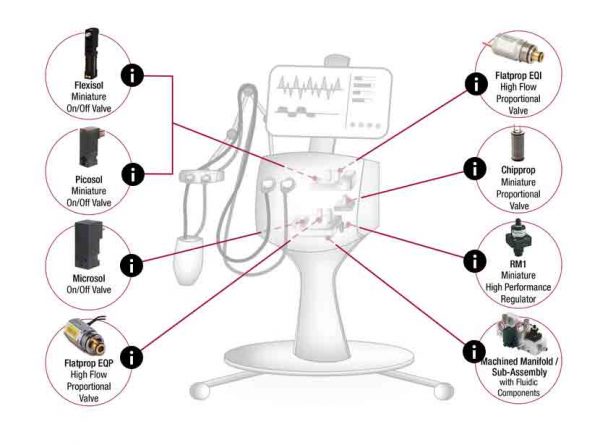 Flexisol
Miniature
On/Off Valve

Picosol
Miniature
On/Off Valve

Microsol
On/Off Valve

Flatprop EQP
High Flow
Proportional
Valve

Flatprop EQI
High Flow
Proportional
Valve

Chipprop
Miniature
Proportional
Valve

RM1
Miniature
High Performance
Regulator

Machined Manifold /
Sub-Assembly
with Fluidic
Components